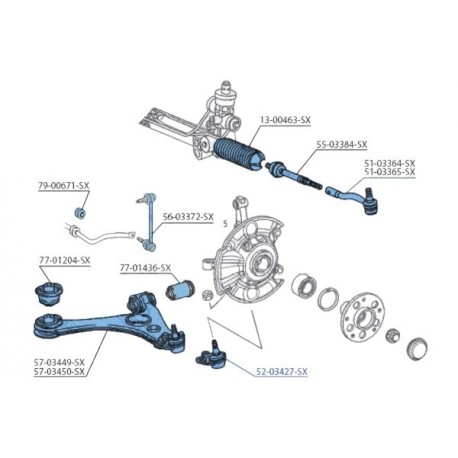 13-00463-SX

55-03384-SX

51-03364-SX
51-03365-SX

79-00671-SX

56-03372-SX

5

77-01204-SX

77-01436-SX

57-03449-SX
57-03450-SX

52-03427-SX